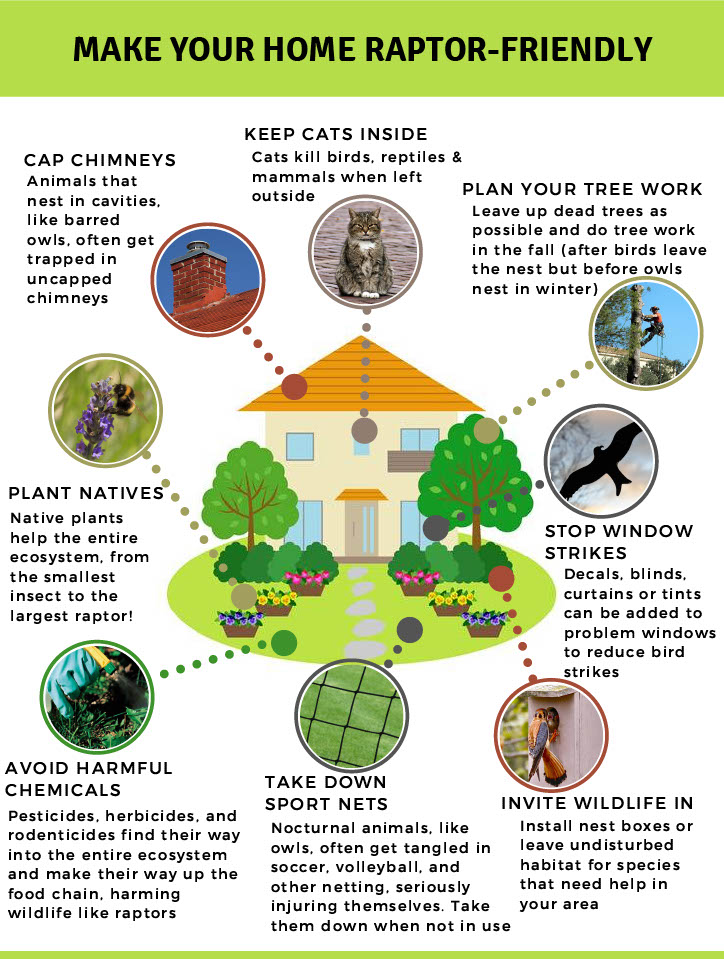 MAKE YOUR HOME RAPTOR-FRIENDLY

CAP CHIMNEYS
Animals that nest in cavities, like barred owls, often get trapped in uncapped chimneys

KEEP CATS INSIDE
Cats kill birds, reptiles & mammals when left outside

PLAN YOUR TREE WORK
Leave up dead trees as possible and do tree work in the fall (after birds leave the nest but before owls nest in winter)

PLANT NATIVES
Native plants help the entire ecosystem, from the smallest insect to the largest raptor!

STOP WINDOW STRIKES
Decals, blinds, curtains or tints can be added to problem windows to reduce bird strikes

AVOID HARMFUL CHEMICALS
Pesticides, herbicides, and rodenticides find their way into the entire ecosystem and make their way up the food chain, harming wildlife like raptors

TAKE DOWN SPORT NETS
Nocturnal animals, like owls, often get tangled in soccer, volleyball, and other netting, seriously injuring themselves. Take them down when not in use

INVITE WILDLIFE IN
Install nest boxes or leave undisturbed habitat for species that need help in your area